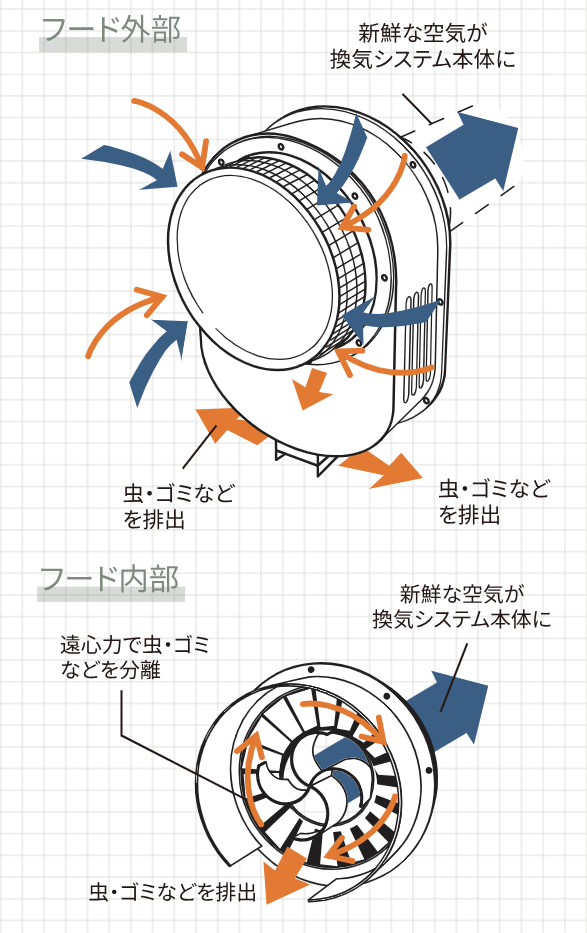 フード外部

新鮮な空気が
換気システム本体に

虫・ゴミなど
を排出

虫・ゴミなど
を排出

フード内部

新鮮な空気が
換気システム本体に

遠心力で虫・ゴミ
などを分離

虫・ゴミなどを排出